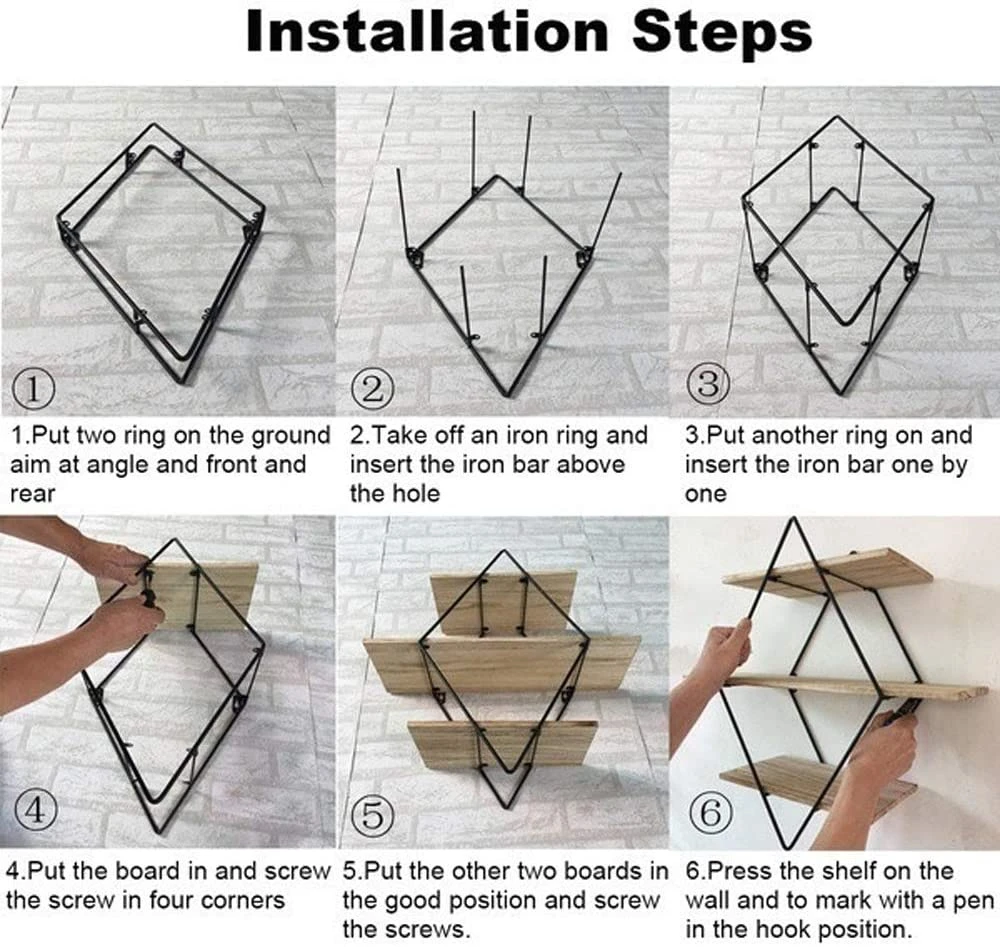 Installation Steps

①

1.Put two ring on the ground aim at angle and front and rear

②

2.Take off an iron ring and insert the iron bar above the hole

③

3.Put another ring on and insert the iron bar one by one

④

4.Put the board in and screw the screw in four corners

⑤

5.Put the other two boards in the good position and screw the screws.

⑥

6.Press the shelf on the wall and to mark with a pen in the hook position.