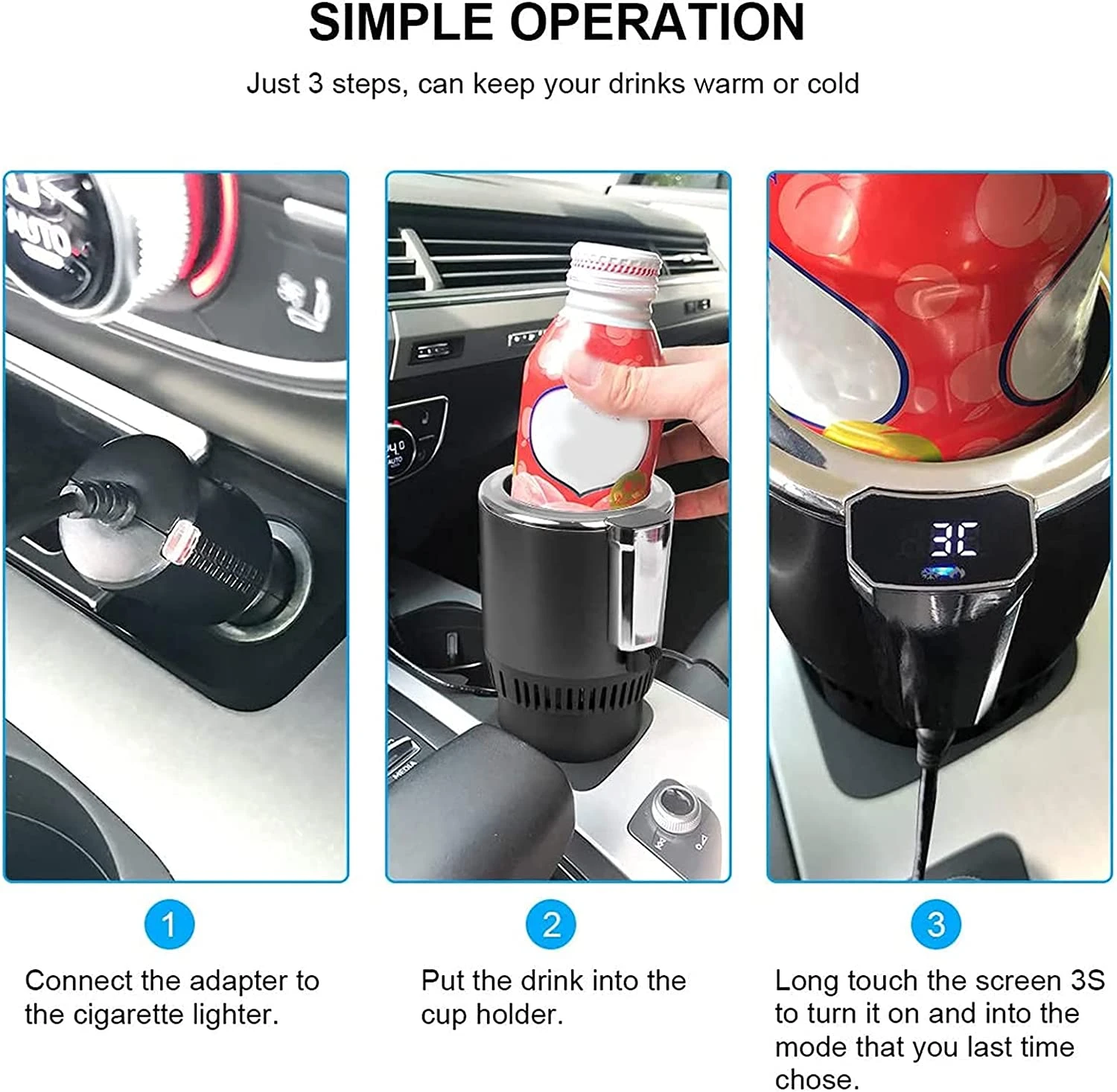 SIMPLE OPERATION

Just 3 steps, can keep your drinks warm or cold

AUTO

AUTO

3C

1

Connect the adapter to the cigarette lighter.

2

Put the drink into the cup holder.

3

Long touch the screen 3S to turn it on and into the mode that you last time chose.