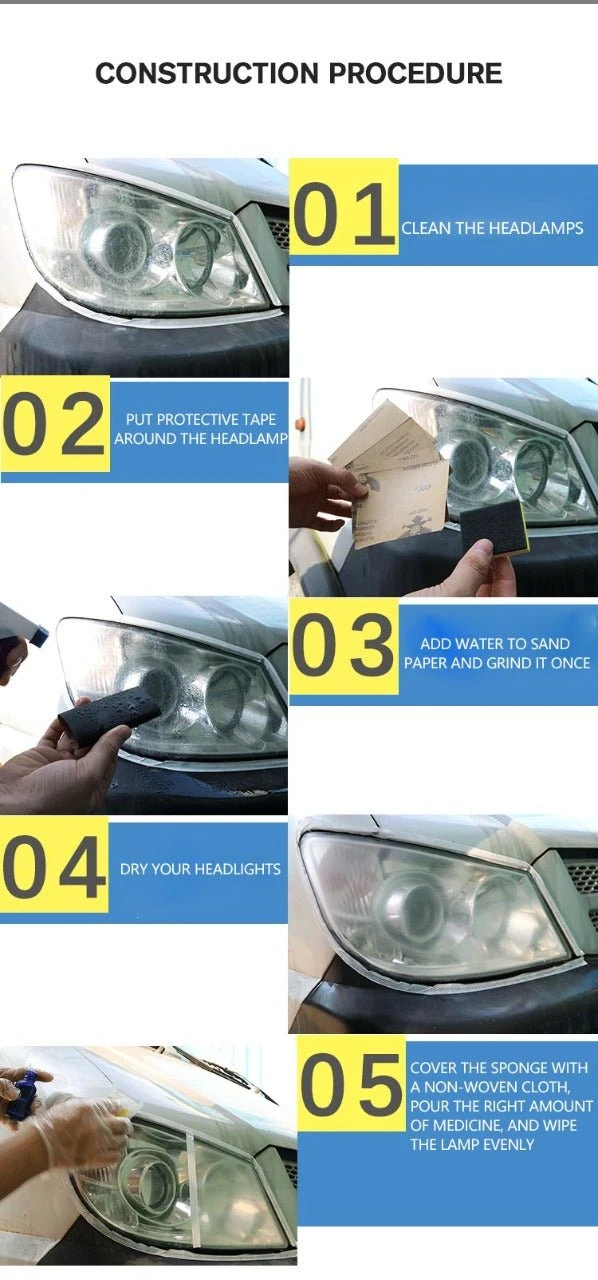 CONSTRUCTION PROCEDURE

01 CLEAN THE HEADLAMPS

02 PUT PROTECTIVE TAPE AROUND THE HEADLAMP

03 ADD WATER TO SAND PAPER AND GRIND IT ONCE

04 DRY YOUR HEADLIGHTS

05 COVER THE SPONGE WITH A NON-WOVEN CLOTH, POUR THE RIGHT AMOUNT OF MEDICINE, AND WIPE THE LAMP EVENLY