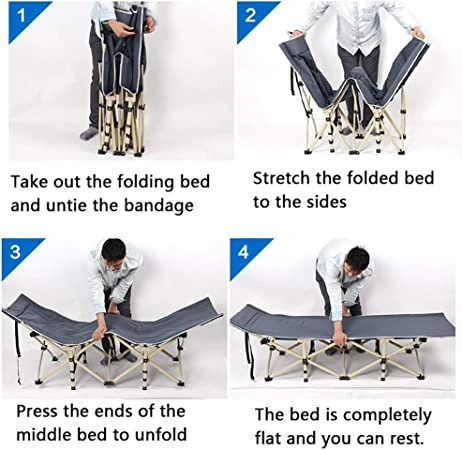 1

Take out the folding bed and untie the bandage

2

Stretch the folded bed to the sides

3

Press the ends of the middle bed to unfold

4

The bed is completely flat and you can rest.