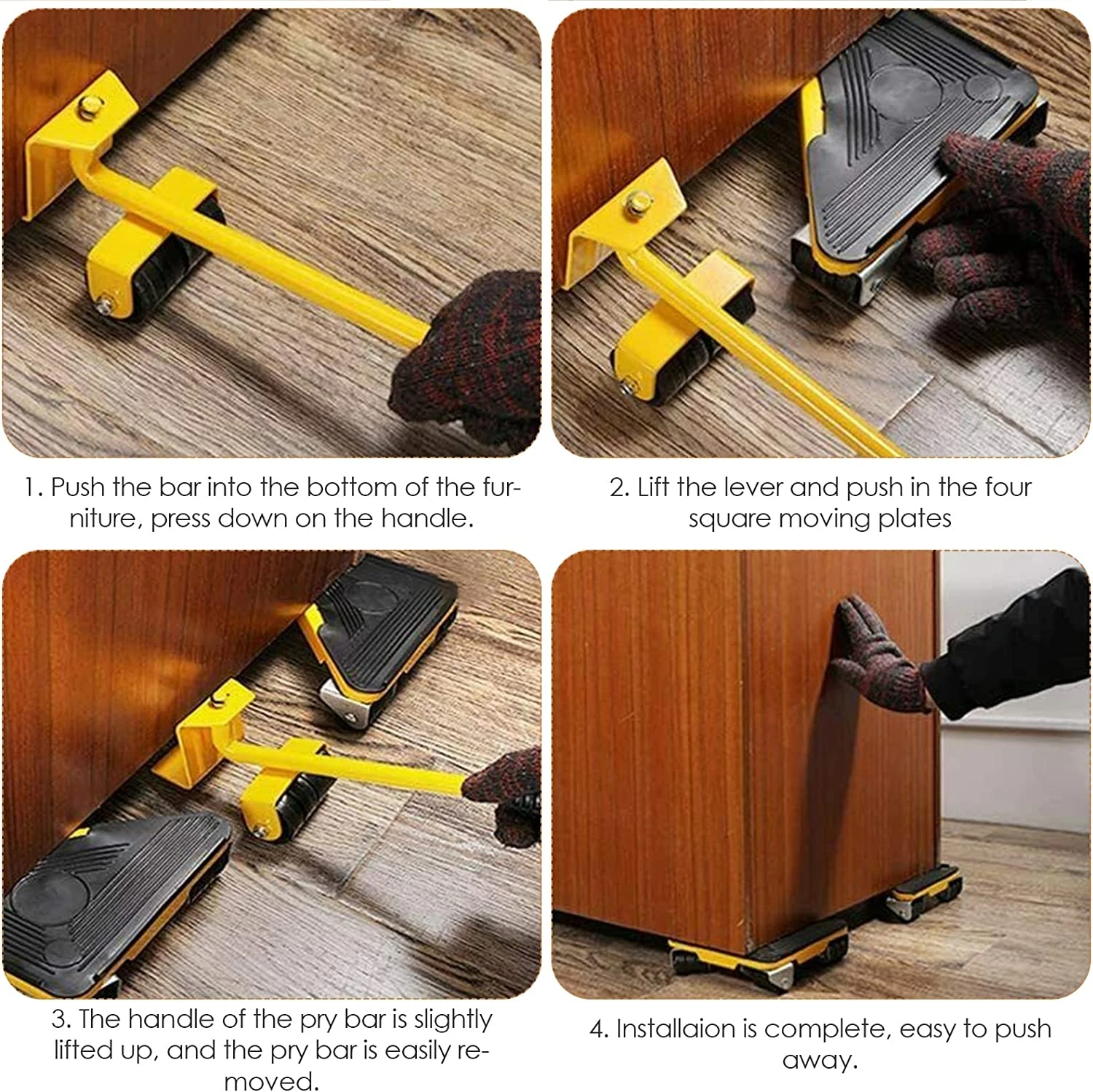 1. Push the bar into the bottom of the furniture, press down on the handle.

2. Lift the lever and push in the four square moving plates

3. The handle of the pry bar is slightly lifted up, and the pry bar is easily removed.

4. Installaion is complete, easy to push away.