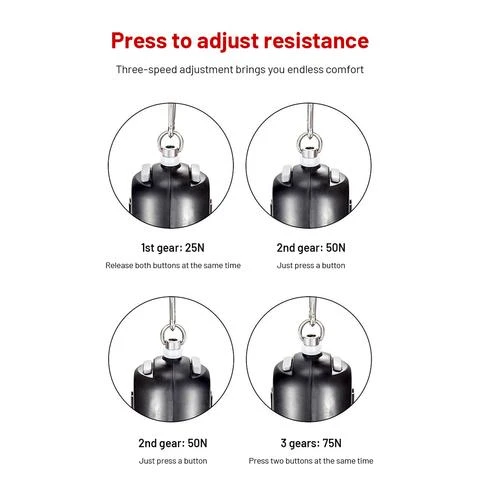 Press to adjust resistance

Three-speed adjustment brings you endless comfort

1st gear: 25N

Release both buttons at the same time

2nd gear: 50N

Just press a button

2nd gear: 50N

Just press a button

3 gears: 75N

Press two buttons at the same time