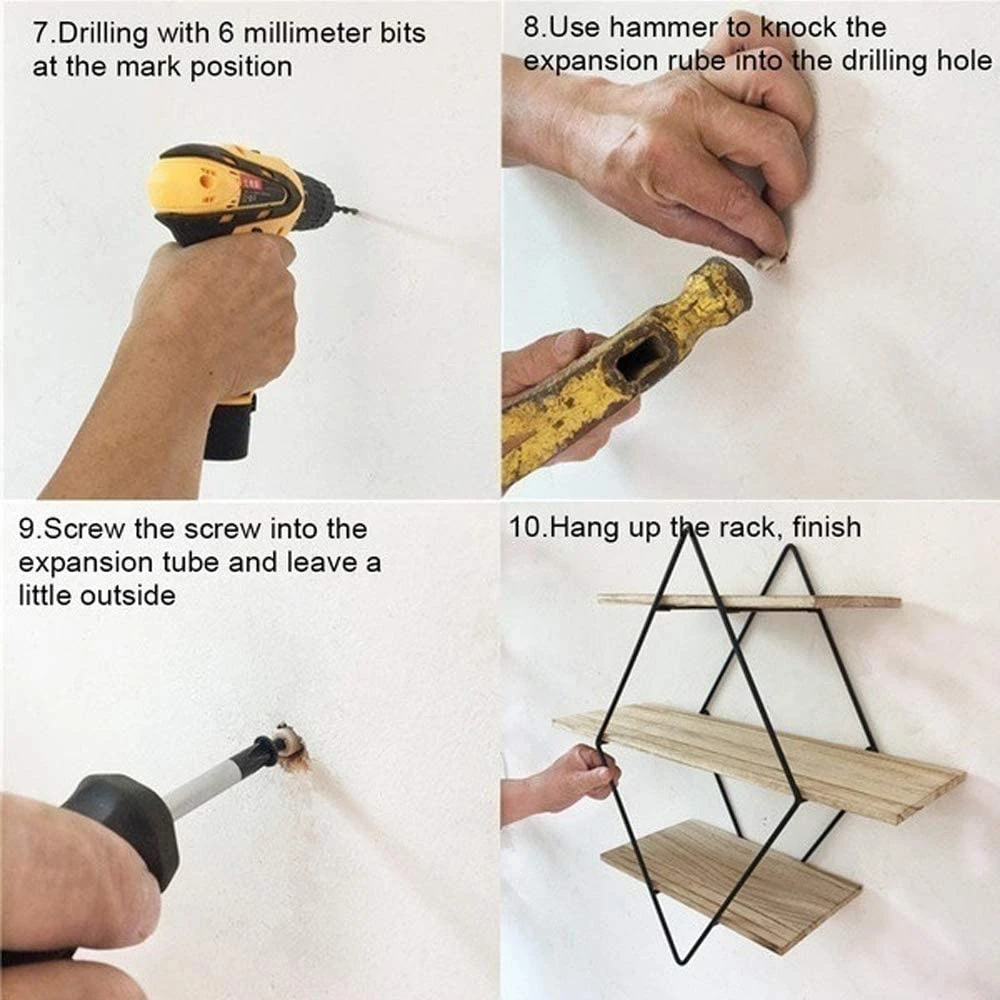 7.Drilling with 6 millimeter bits at the mark position

8.Use hammer to knock the expansion rube into the drilling hole

9.Screw the screw into the expansion tube and leave a little outside

10.Hang up the rack, finish