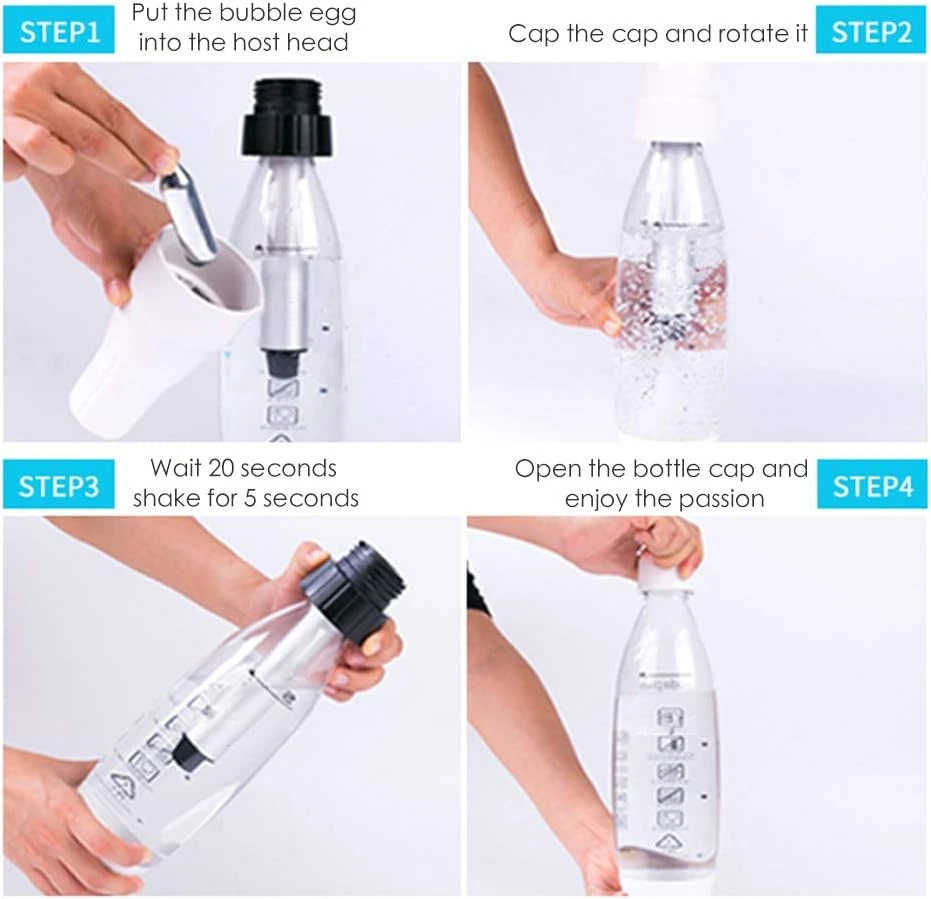 STEP1 Put the bubble egg into the host head

Cap the cap and rotate it STEP2

STEP3 Wait 20 seconds shake for 5 seconds

Open the bottle cap and enjoy the passion STEP4